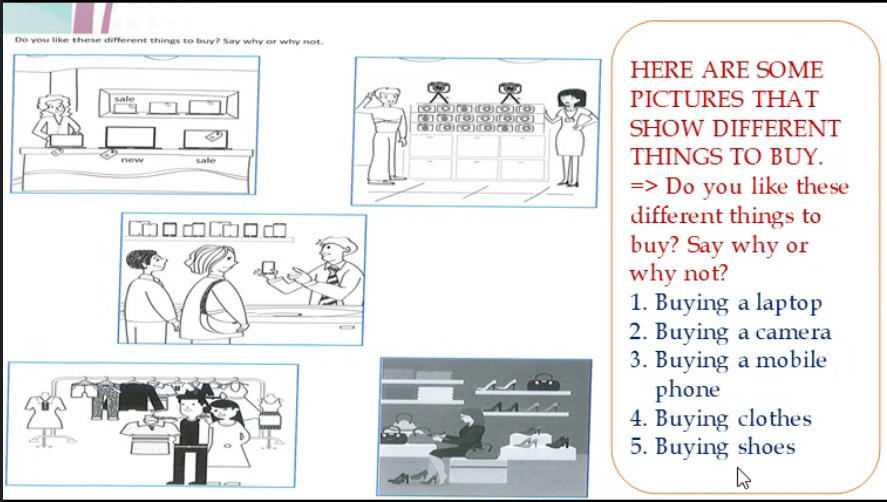 Do you like these different things to buy? Say why or why not.

sale

new

sale

HERE ARE SOME PICTURES THAT SHOW DIFFERENT THINGS TO BUY.
=> Do you like these different things to buy? Say why or why not?
1. Buying a laptop
2. Buying a camera
3. Buying a mobile phone
4. Buying clothes
5. Buying shoes